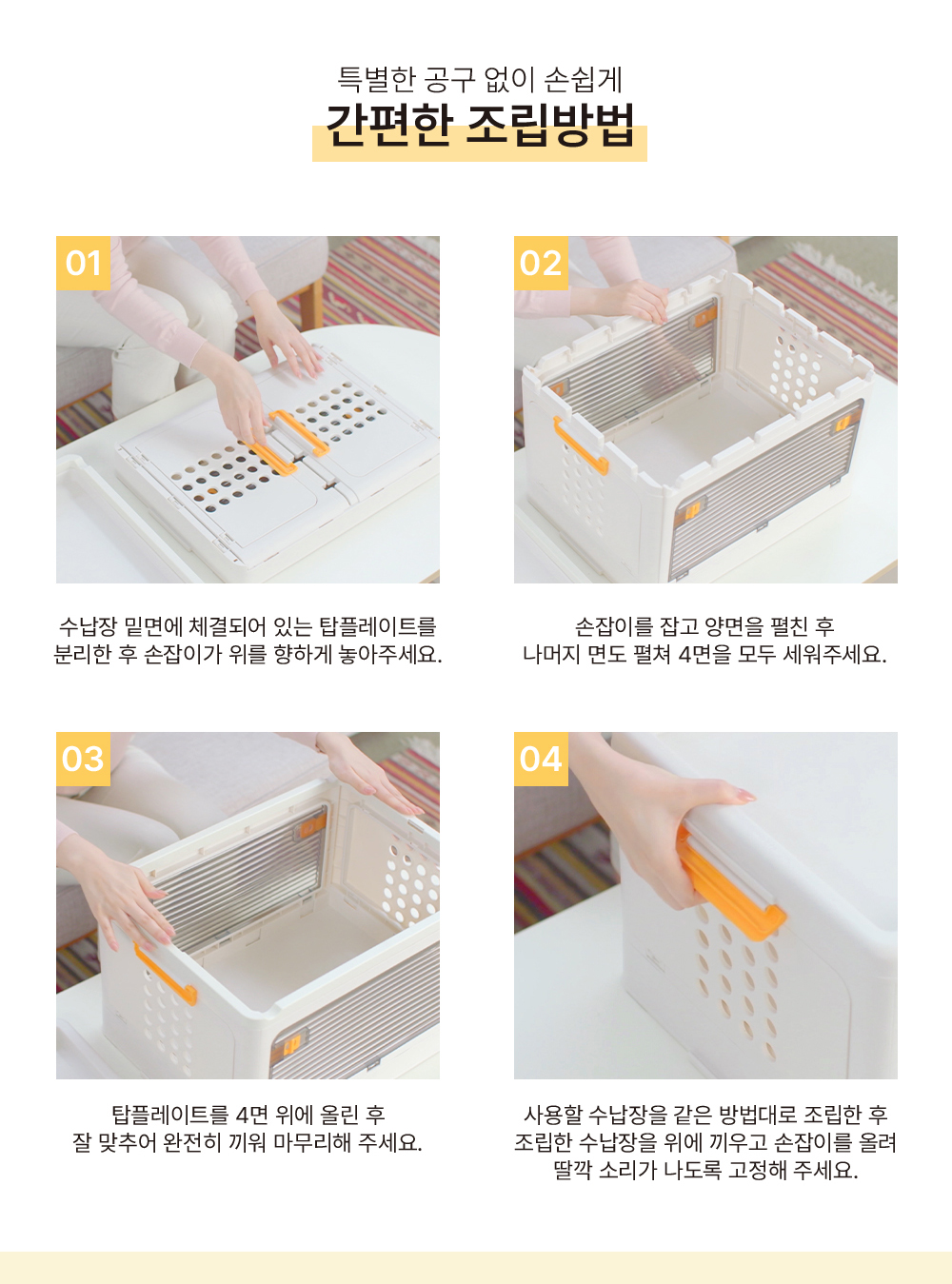 특별한 공구 없이 손쉽게
간편한 조립방법

01

수납장 밑면에 체결되어 있는 탑플레이트를 분리한 후 손잡이가 위를 향하게 놓아주세요.

02

손잡이를 잡고 양면을 펼친 후 나머지 면도 펼쳐 4면을 모두 세워주세요.

03

탑플레이트를 4면 위에 올린 후 잘 맞추어 완전히 끼워 마무리해 주세요.

04

사용할 수납장을 같은 방법대로 조립한 후 조립한 수납장을 위에 끼우고 손잡이를 올려 딸깍 소리가 나도록 고정해 주세요.